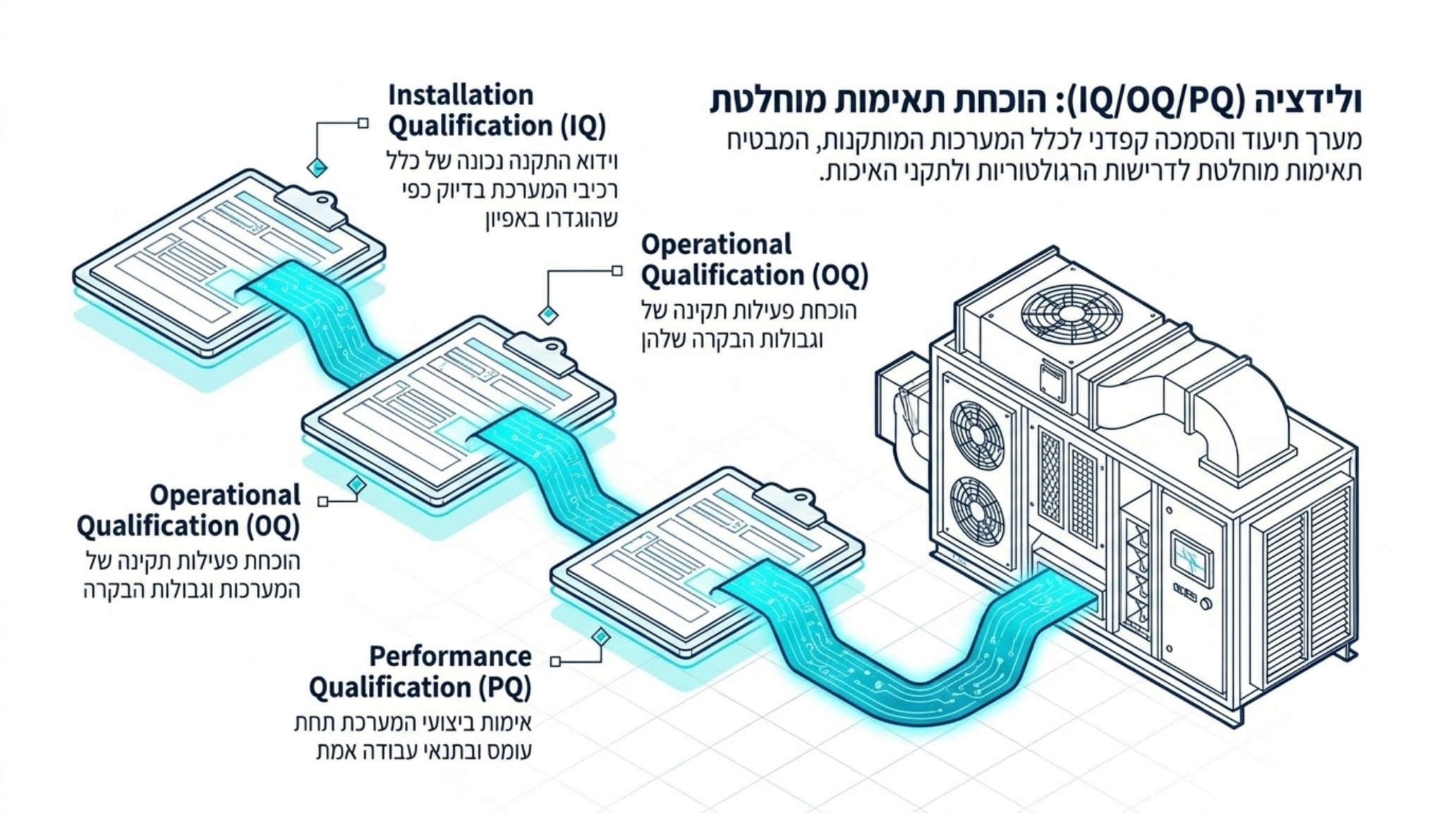 ולידציה (IQ/OQ/PQ): הוכחת תאימות מוחלטת

מערך תיעוד והסמכה קפדני לכלל המערכות המותקנות, המבטיח תאימות מוחלטת לדרישות הרגולטוריות ולתקני האיכות.

Installation Qualification (IQ)

וידוא התקנה נכונה של כלל רכיבי המערכת בדיוק כפי שהוגדרו באפיון

Operational Qualification (OQ)

הוכחת פעילות תקינה של וגבולות הבקרה שלהן

Operational Qualification (OQ)

הוכחת פעילות תקינה של המערכות וגבולות הבקרה

Performance Qualification (PQ)

אימות ביצועי המערכת תחת עומס ובתנאי עבודה אמת